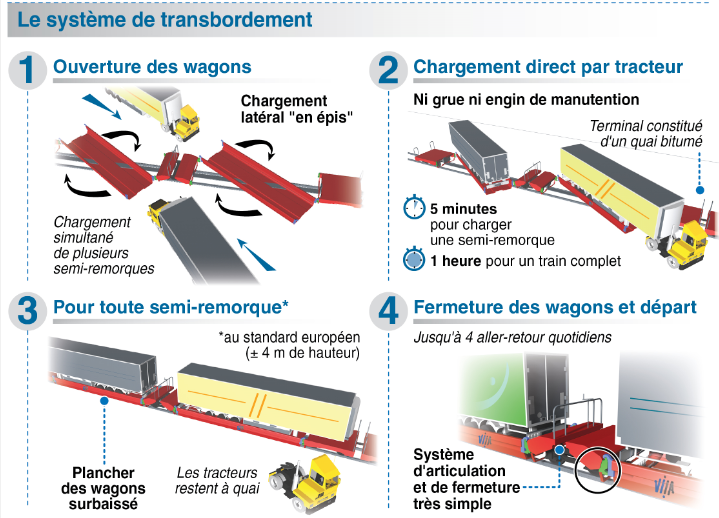 Le système de transbordement

1 Ouverture des wagons

Chargement latéral "en épis"

Chargement simultané de plusieurs semi-remorques

2 Chargement direct par tracteur

Ni grue ni engin de manutention

Terminal constitué d'un quai bitumé

5 minutes pour charger une semi-remorque

1 heure pour un train complet

3 Pour toute semi-remorque*

*au standard européen (± 4 m de hauteur)

Plancher des wagons surbaissé

Les tracteurs restent à quai

4 Fermeture des wagons et départ

Jusqu'à 4 aller-retour quotidiens

Système d'articulation et de fermeture très simple

VIIA

VIIA